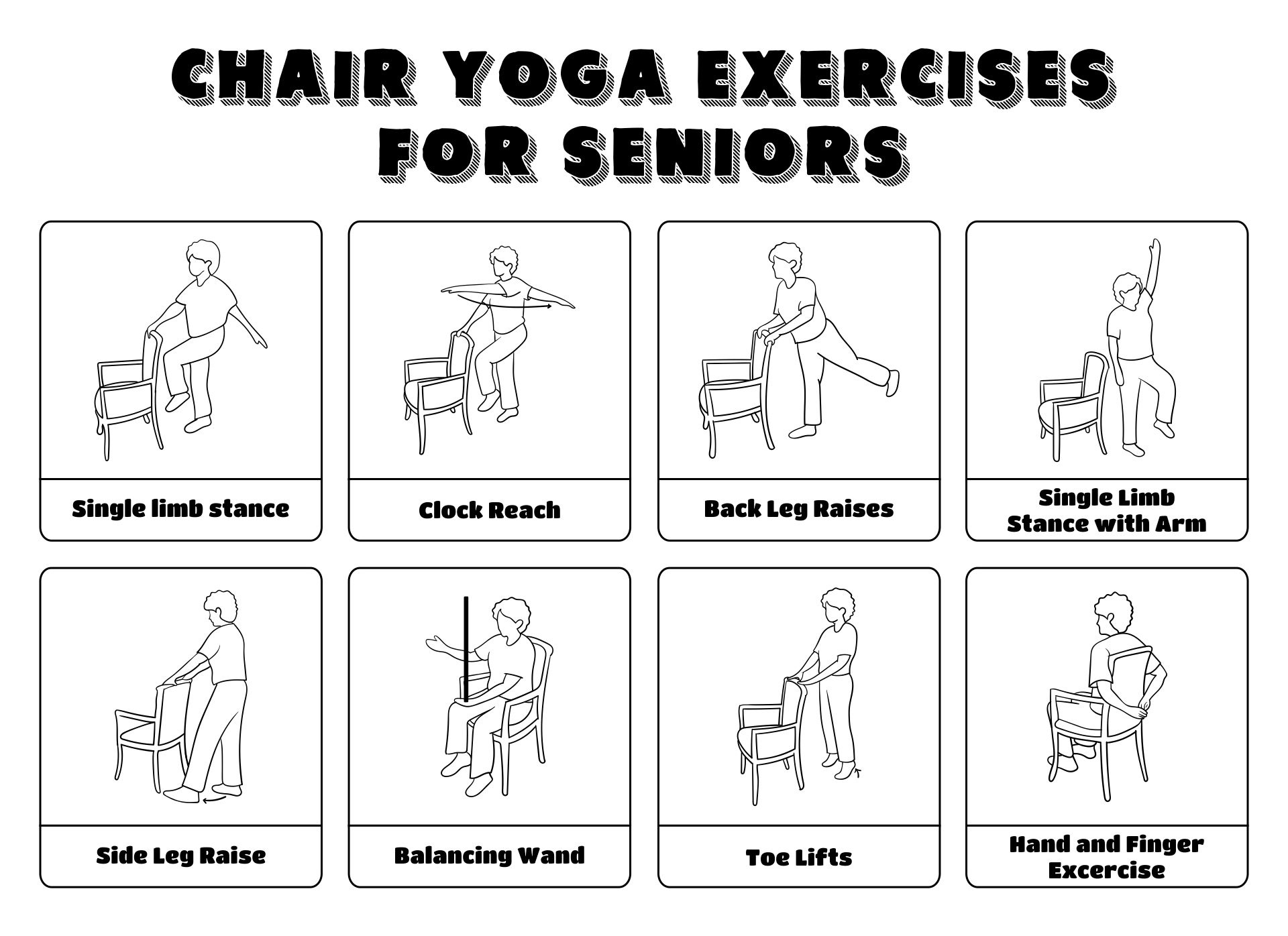 CHAIR YOGA EXERCISES FOR SENIORS

Single limb stance

Clock Reach

Back Leg Raises

Single Limb Stance with Arm

Side Leg Raise

Balancing Wand

Toe Lifts

Hand and Finger Excercise