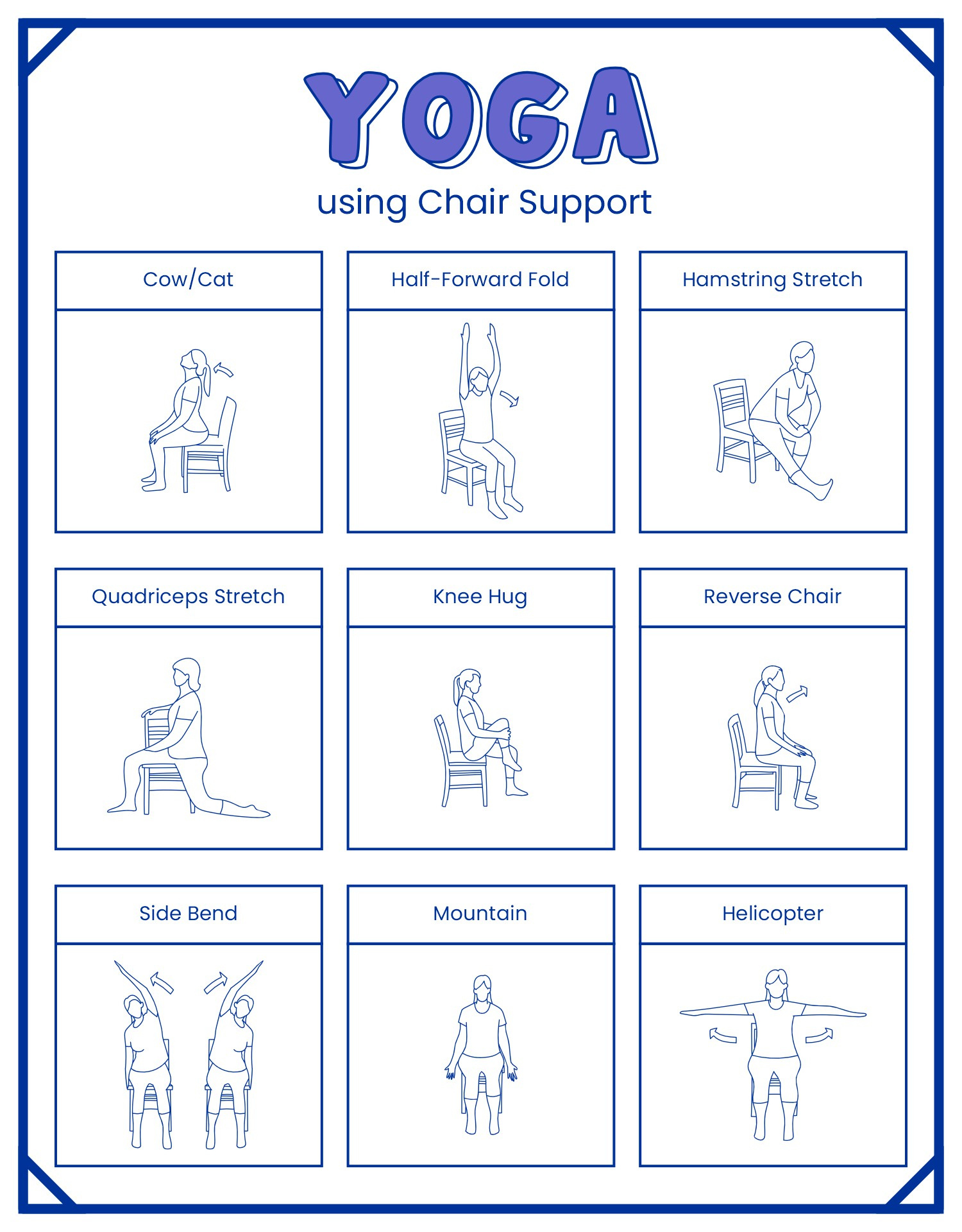 YOGA
using Chair Support

Cow/Cat

Half-Forward Fold

Hamstring Stretch

Quadriceps Stretch

Knee Hug

Reverse Chair

Side Bend

Mountain

Helicopter