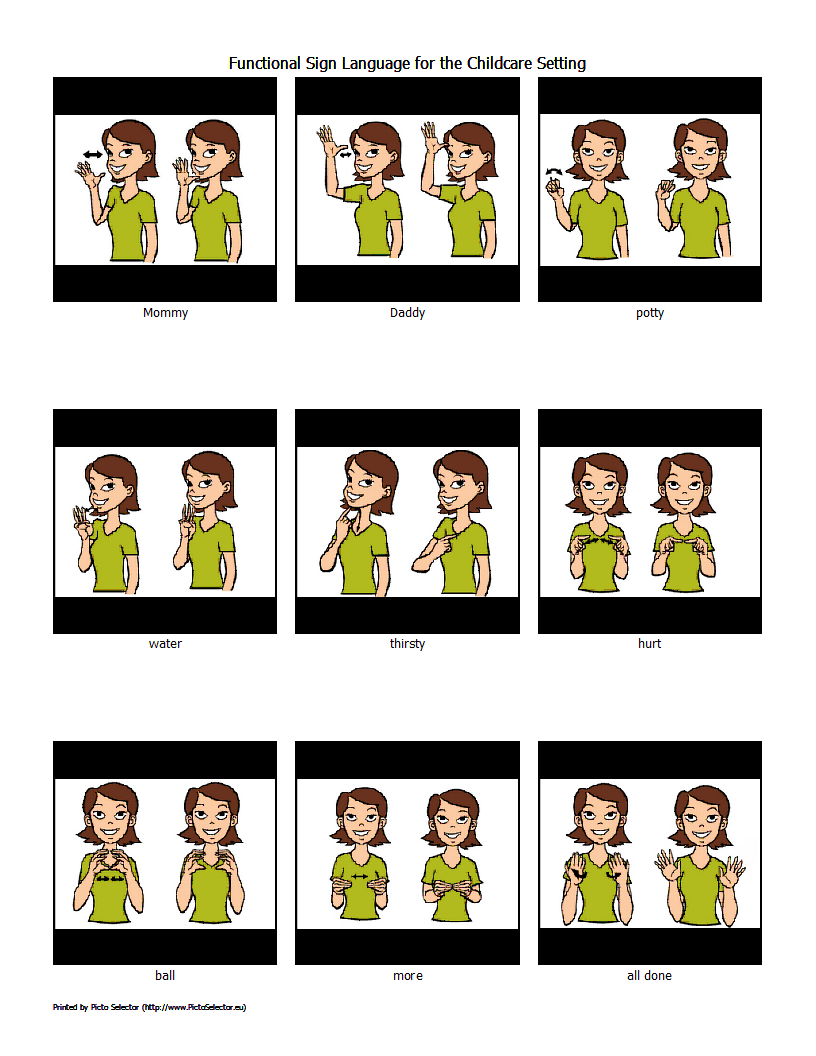 Functional Sign Language for the Childcare Setting

Mommy

Daddy

potty

water

thirsty

hurt

ball

more

all done

Printed by Picto Selector (http://www.PictoSelector.eu)