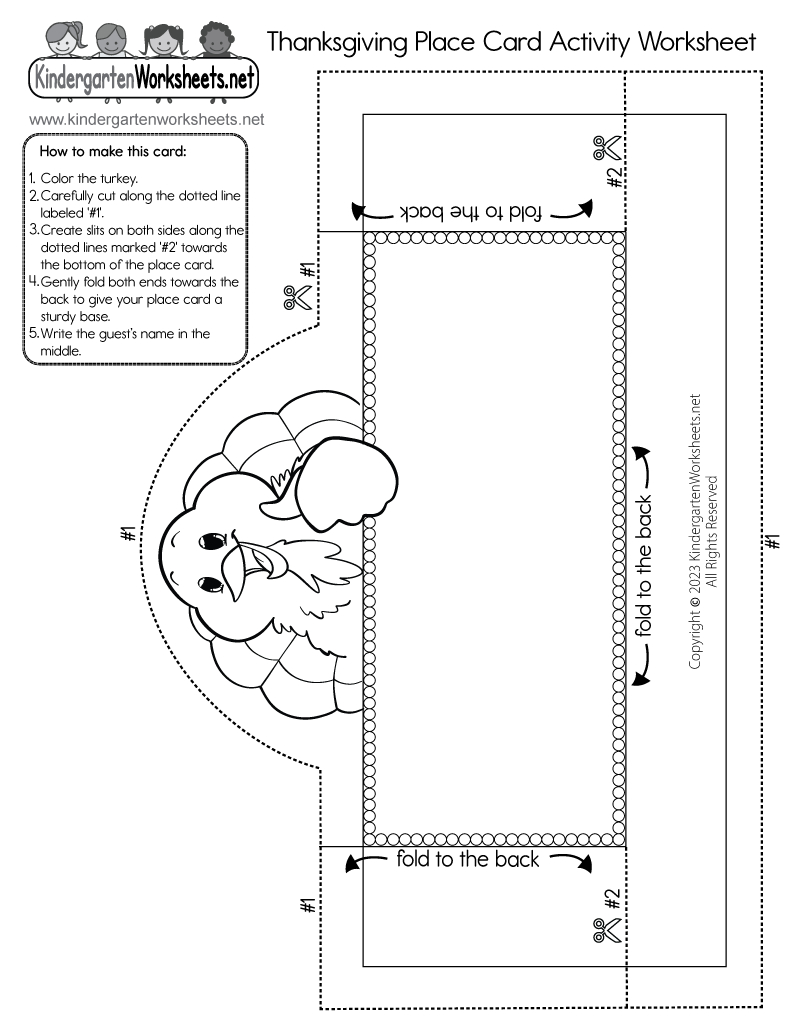 KindergartenWorksheets.net

Thanksgiving Place Card Activity Worksheet

www.kindergartenworksheets.net

How to make this card:

1. Color the turkey.
2. Carefully cut along the dotted line labeled '#1'.
3. Create slits on both sides along the dotted lines marked '#2' towards the bottom of the place card.
4. Gently fold both ends towards the back to give your place card a sturdy base.
5. Write the guest's name in the middle.

#2

fold to the back

#1

#1

fold to the back

Copyright © 2023 KindergartenWorksheets.net
All Rights Reserved

#1

fold to the back

#1

#2