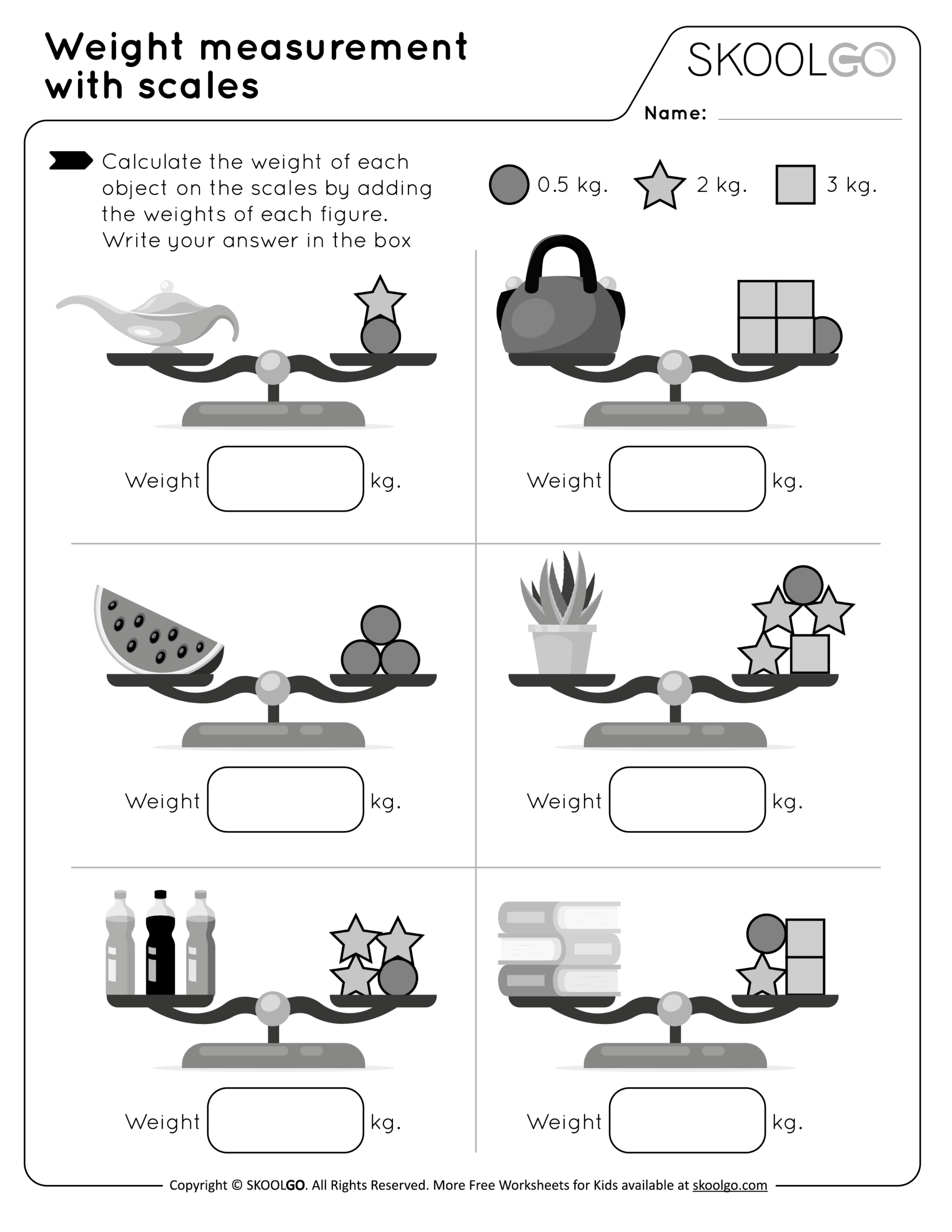 Weight measurement with scales

SKOOLGO

Name:

Calculate the weight of each object on the scales by adding the weights of each figure. Write your answer in the box

0.5 kg.  2 kg.  3 kg.

Weight kg.

Weight kg.

Weight kg.

Weight kg.

Weight kg.

Weight kg.

Copyright © SKOOLGO. All Rights Reserved. More Free Worksheets for Kids available at skoolgo.com