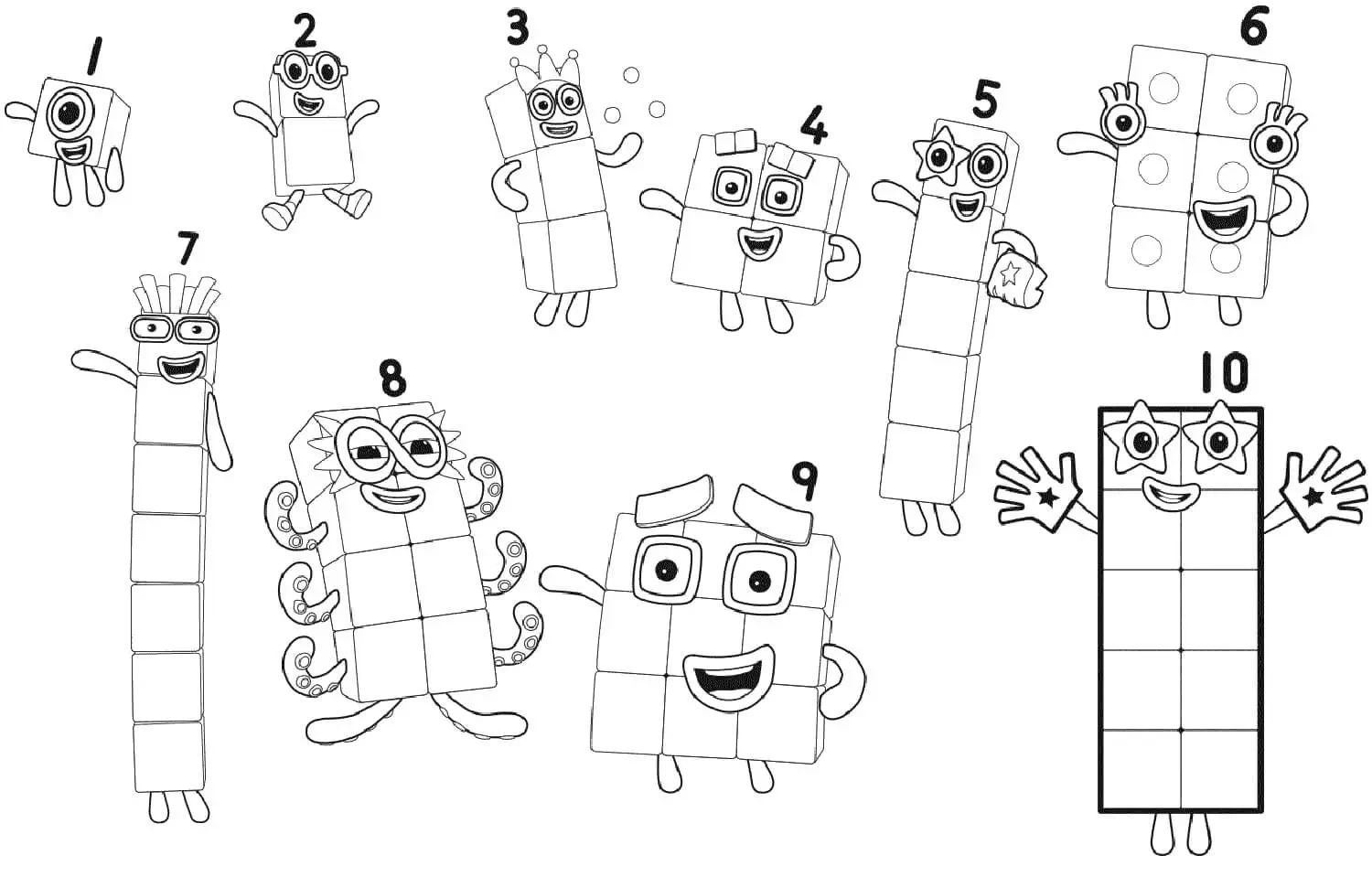 1 2 3 4 5 6
7 8 9 10