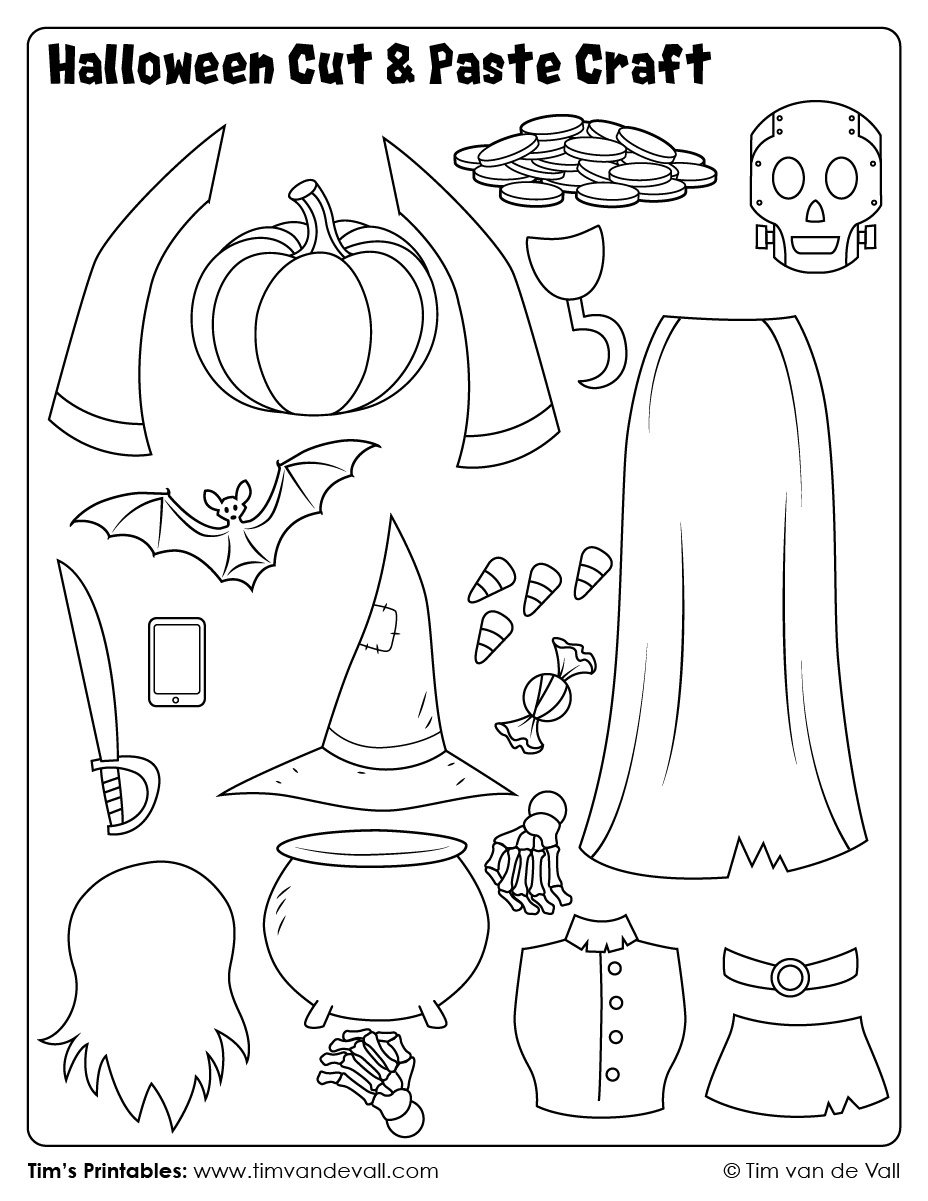 Halloween Cut & Paste Craft

Tim's Printables: www.timvandevall.com

© Tim van de Vall