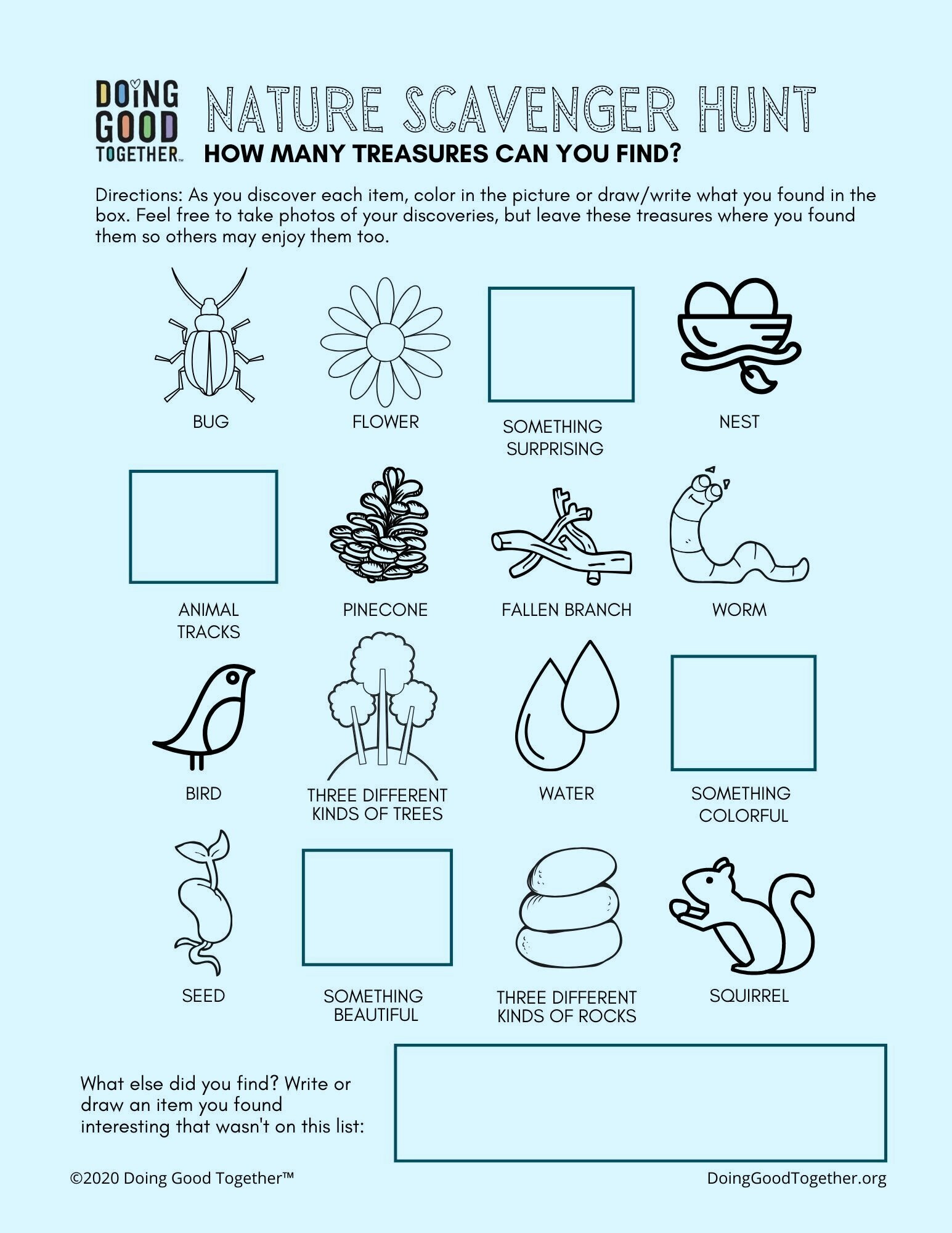 DOING GOOD TOGETHER™

NATURE SCAVENGER HUNT

HOW MANY TREASURES CAN YOU FIND?

Directions: As you discover each item, color in the picture or draw/write what you found in the box. Feel free to take photos of your discoveries, but leave these treasures where you found them so others may enjoy them too.

BUG

FLOWER

SOMETHING SURPRISING

NEST

ANIMAL TRACKS

PINECONE

FALLEN BRANCH

WORM

BIRD

THREE DIFFERENT KINDS OF TREES

WATER

SOMETHING COLORFUL

SEED

SOMETHING BEAUTIFUL

THREE DIFFERENT KINDS OF ROCKS

SQUIRREL

What else did you find? Write or draw an item you found interesting that wasn't on this list:

©2020 Doing Good Together™

DoingGoodTogether.org