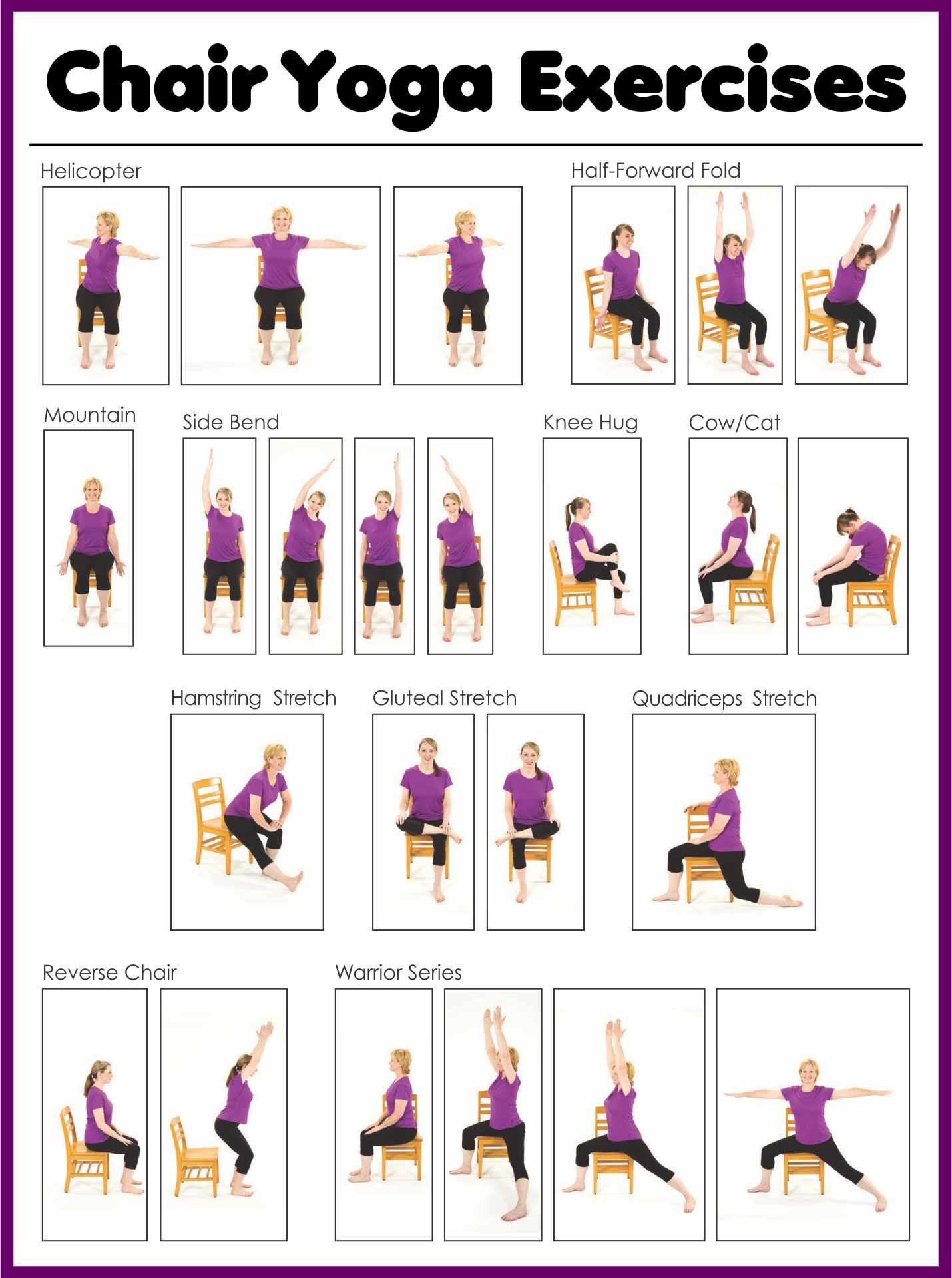 Chair Yoga Exercises

Helicopter

Half-Forward Fold

Mountain

Side Bend

Knee Hug

Cow/Cat

Hamstring Stretch

Gluteal Stretch

Quadriceps Stretch

Reverse Chair

Warrior Series