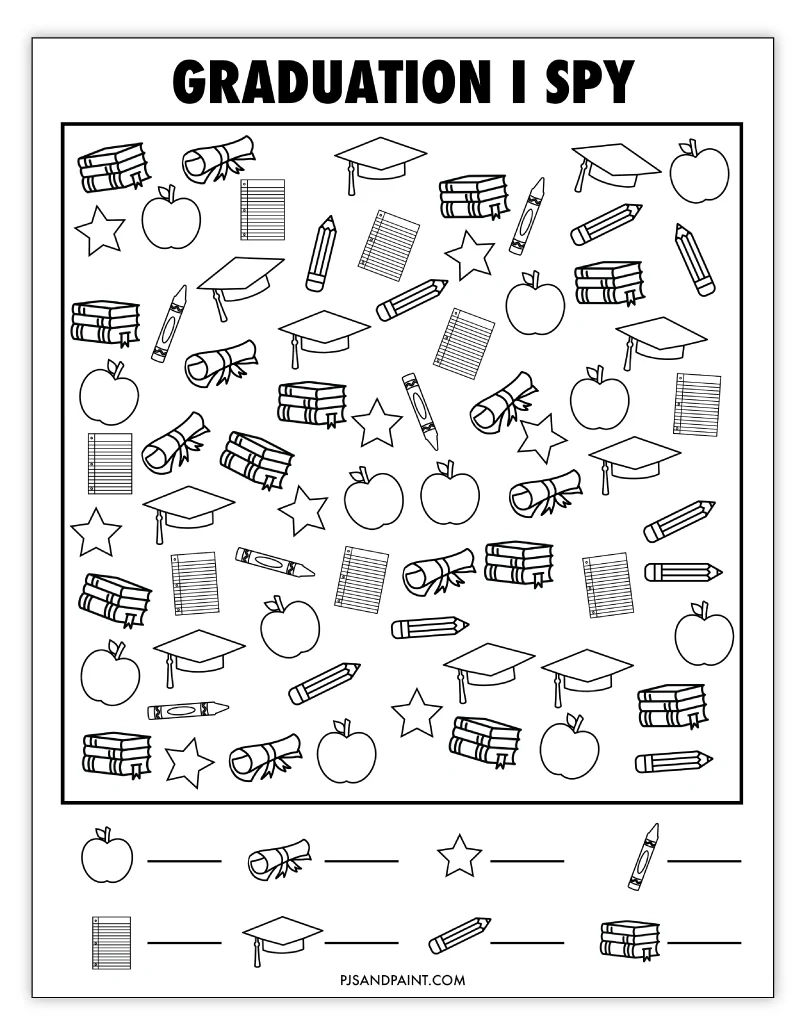 GRADUATION I SPY

PJSANDPAINT.COM