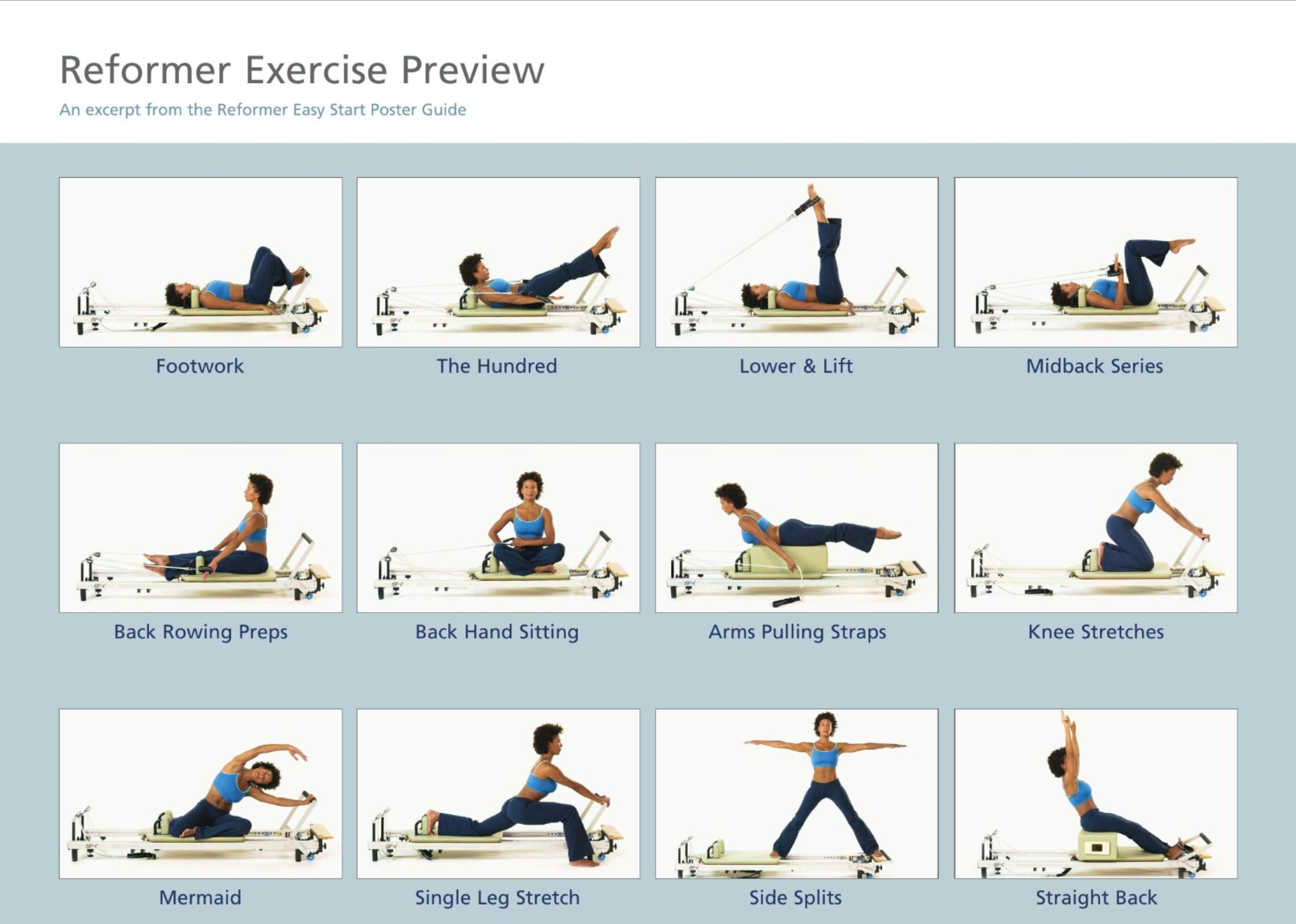 Reformer Exercise Preview

An excerpt from the Reformer Easy Start Poster Guide

Footwork

The Hundred

Lower & Lift

Midback Series

Back Rowing Preps

Back Hand Sitting

Arms Pulling Straps

Knee Stretches

Mermaid

Single Leg Stretch

Side Splits

Straight Back