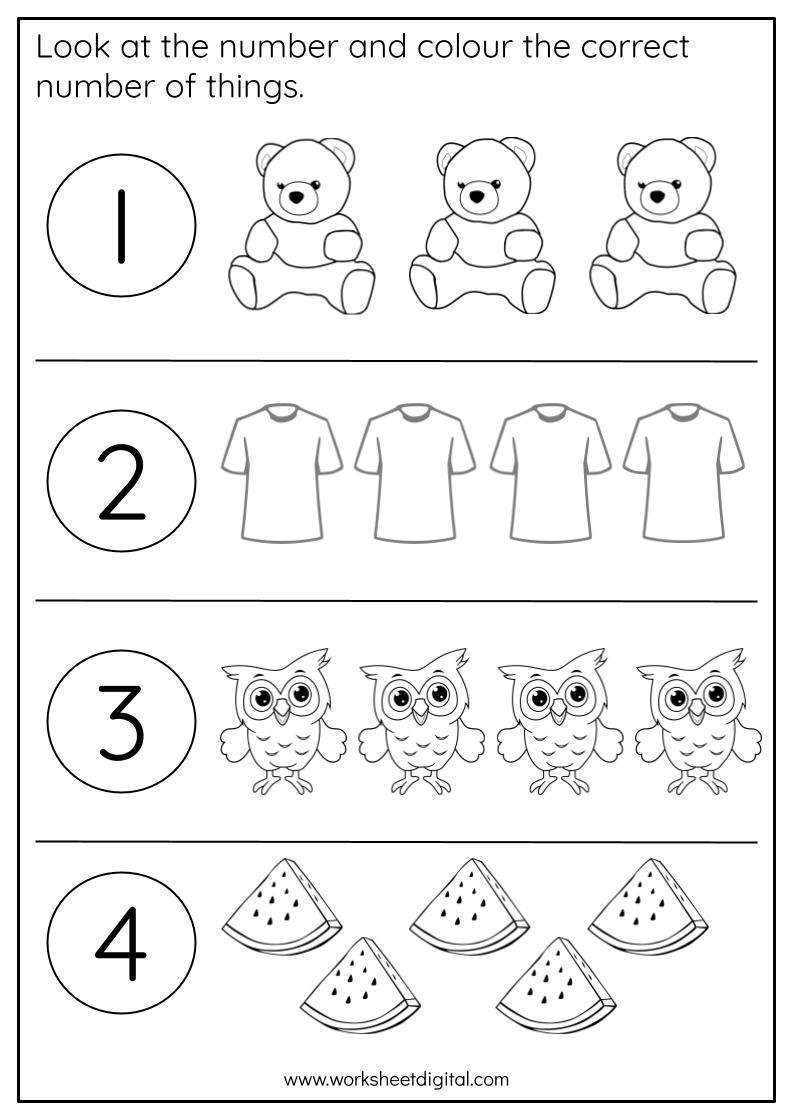 Look at the number and colour the correct number of things.

1

2

3

4

www.worksheetdigital.com