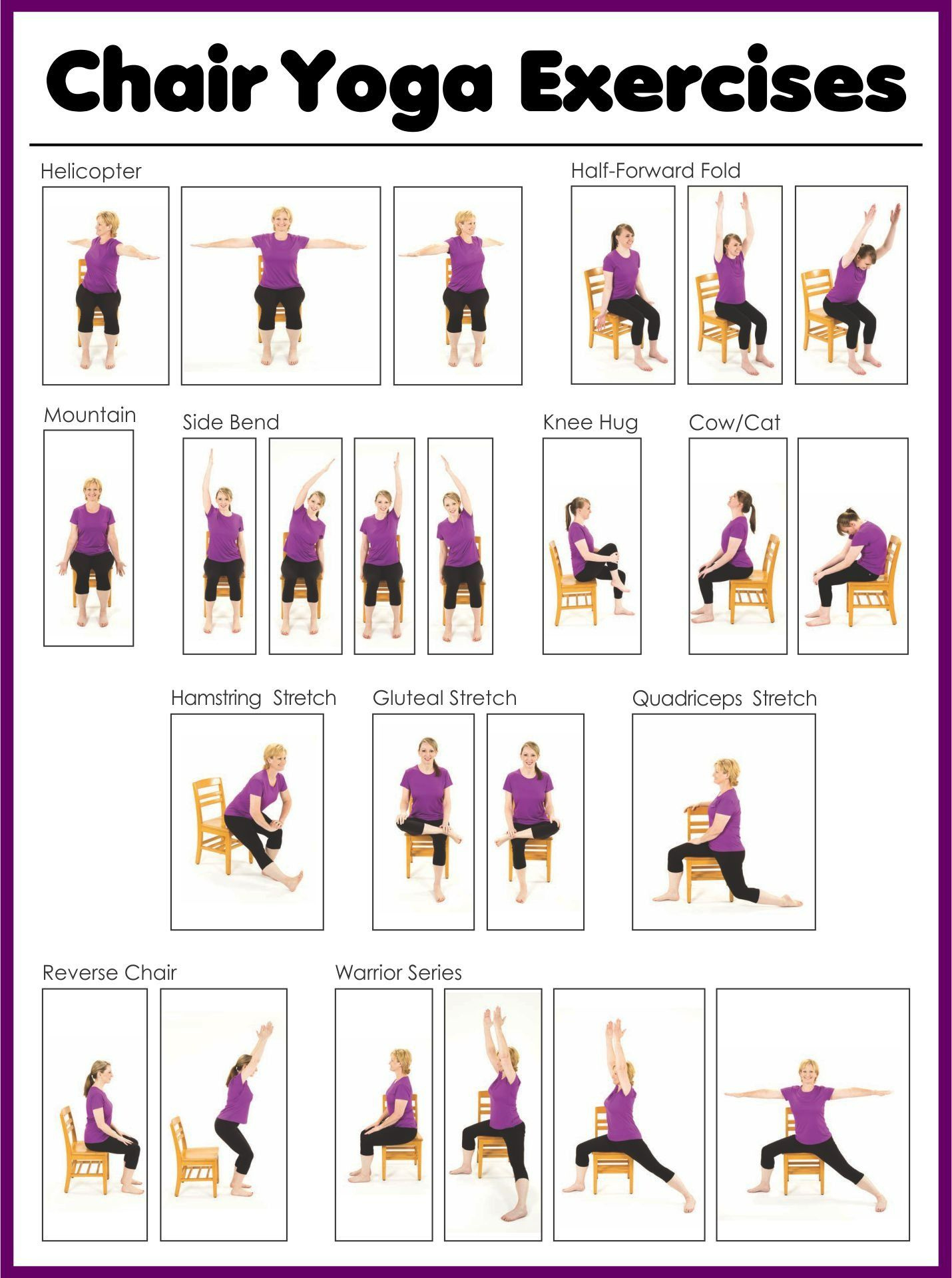 Chair Yoga Exercises

Helicopter

Half-Forward Fold

Mountain

Side Bend

Knee Hug

Cow/Cat

Hamstring Stretch

Gluteal Stretch

Quadriceps Stretch

Reverse Chair

Warrior Series